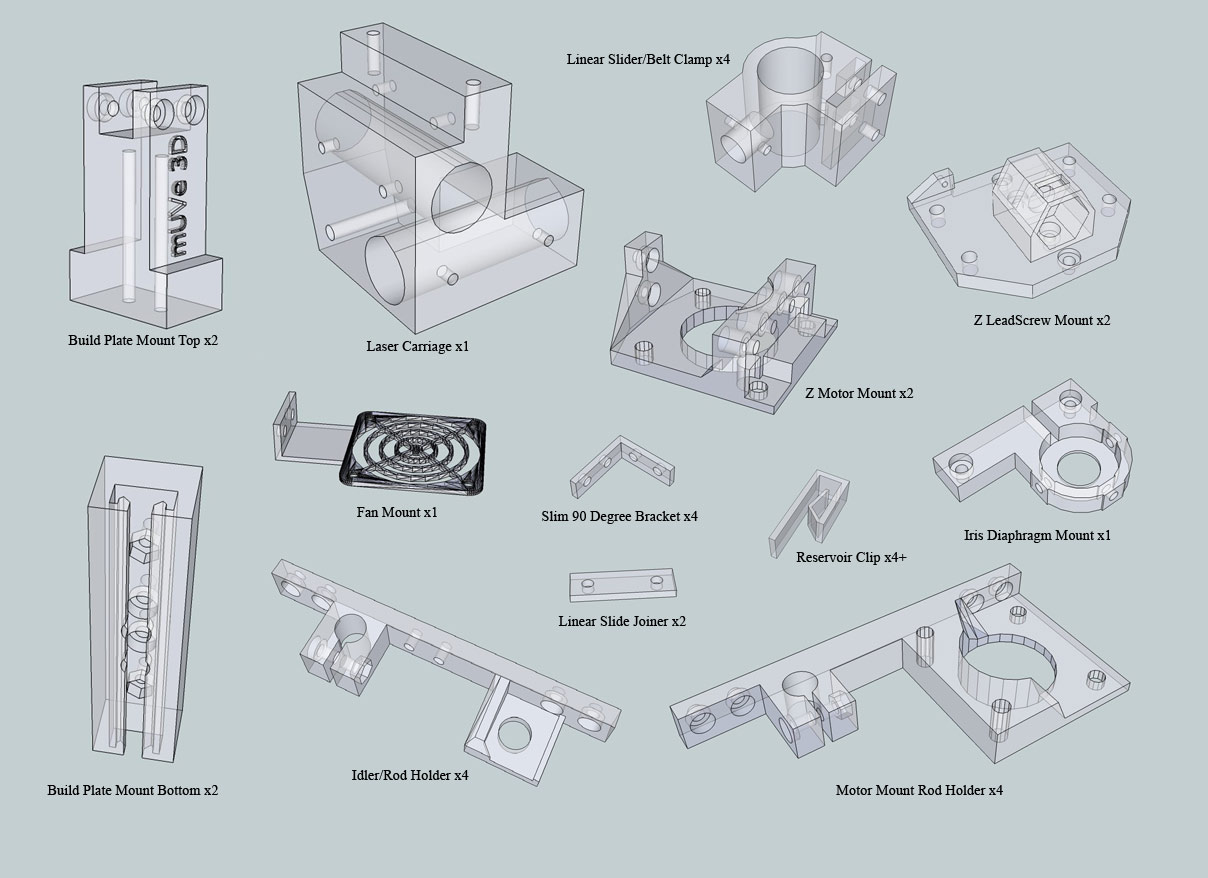 mUVe 3D

Build Plate Mount Top x2

Laser Carriage x1

Linear Slider/Belt Clamp x4

Z LeadScrew Mount x2

Z Motor Mount x2

Fan Mount x1

Slim 90 Degree Bracket x4

Reservoir Clip x4+

Iris Diaphragm Mount x1

Linear Slide Joiner x2

Build Plate Mount Bottom x2

Idler/Rod Holder x4

Motor Mount Rod Holder x4